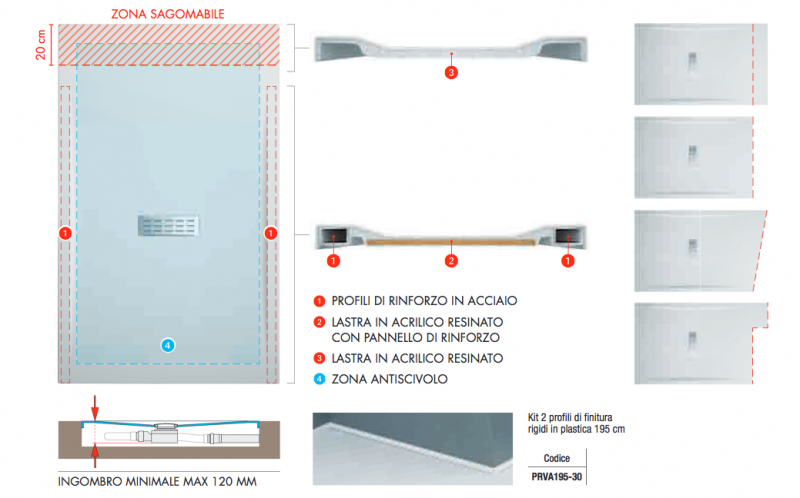 ZONA SAGOMABILE

20 cm

1

1

4

3

1

2

1

1 PROFILI DI RINFORZO IN ACCIAIO
2 LASTRA IN ACRILICO RESINATO CON PANNELLO DI RINFORZO
3 LASTRA IN ACRILICO RESINATO
4 ZONA ANTISCIVOLO

INGOMBRO MINIMALE MAX 120 MM

Kit 2 profili di finitura rigidi in plastica 195 cm

| Codice |
|---|
| PRVA195-30 |