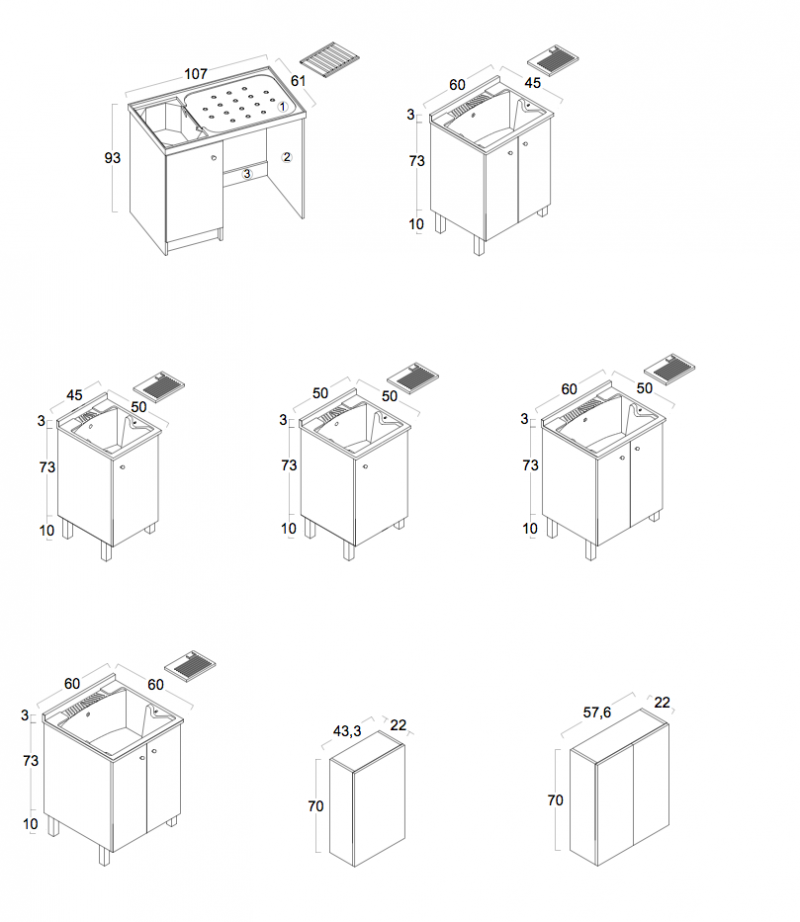 107
61
93
1
2
3

60
45
3
73
10

45
50
3
73
10

50
50
3
73
10

60
50
3
73
10

60
60
3
73
10

43,3
22
70

57,6
22
70