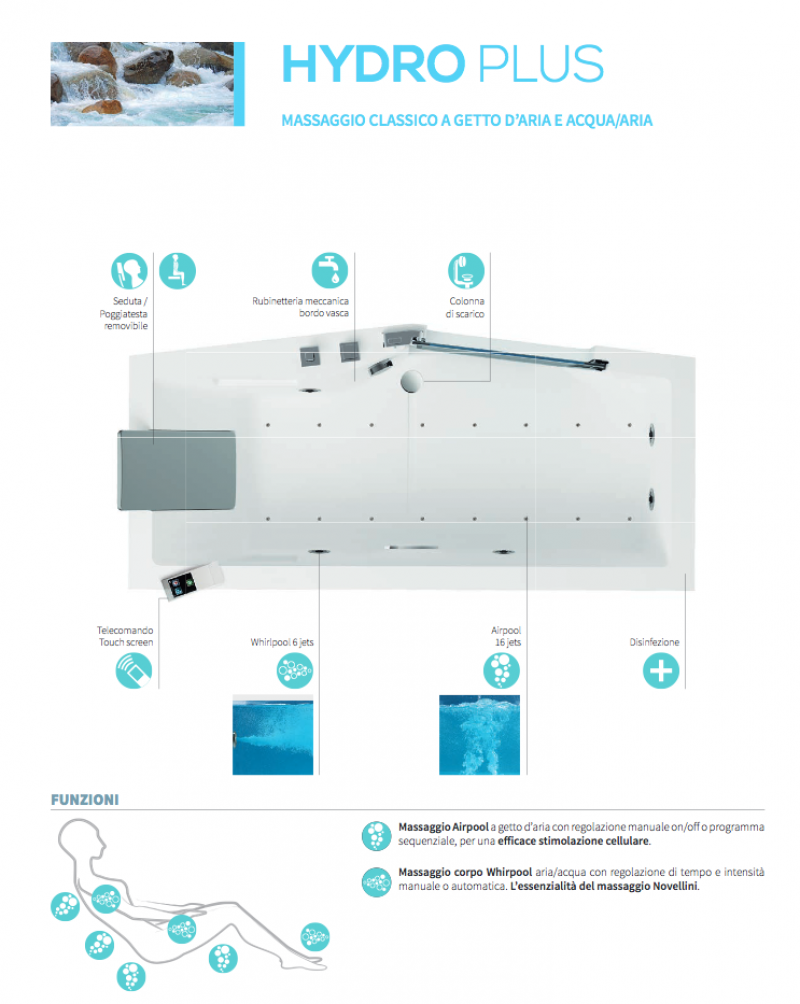 HYDRO PLUS

MASSAGGIO CLASSICO A GETTO D'ARIA E ACQUA/ARIA

Seduta / Poggiatesta removibile

Rubinetteria meccanica bordo vasca

Colonna di scarico

Telecomando Touch screen

Whirlpool 6 jets

Airpool 16 jets

Disinfezione

FUNZIONI

Massaggio Airpool a getto d'aria con regolazione manuale on/off o programma sequenziale, per una efficace stimolazione cellulare.

Massaggio corpo Whirpool aria/acqua con regolazione di tempo e intensità manuale o automatica. L'essenzialità del massaggio Novellini.