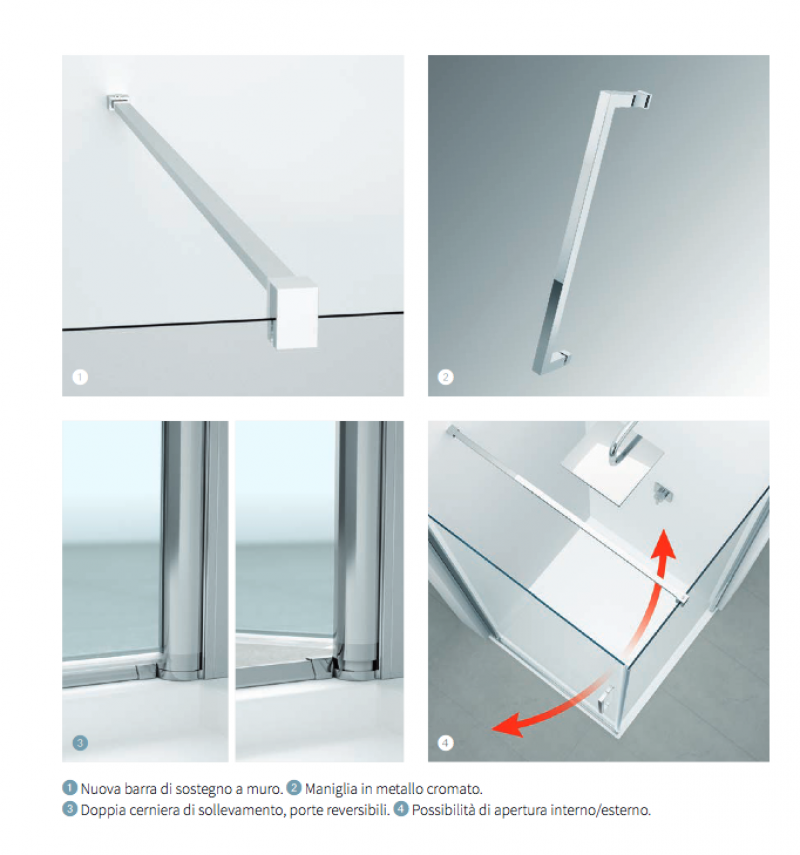 1

2

3

4

1 Nuova barra di sostegno a muro. 2 Maniglia in metallo cromato.
3 Doppia cerniera di sollevamento, porte reversibili. 4 Possibilità di apertura interno/esterno.