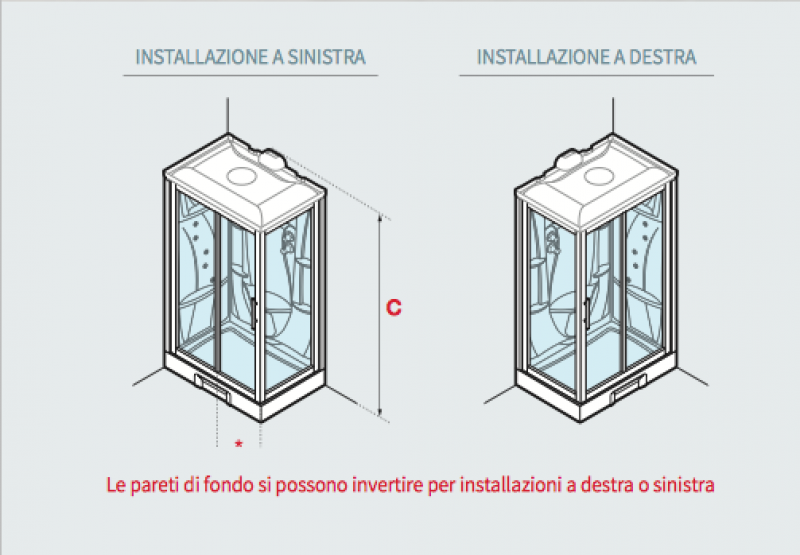 INSTALLAZIONE A SINISTRA

INSTALLAZIONE A DESTRA

C

*

Le pareti di fondo si possono invertire per installazioni a destra o sinistra