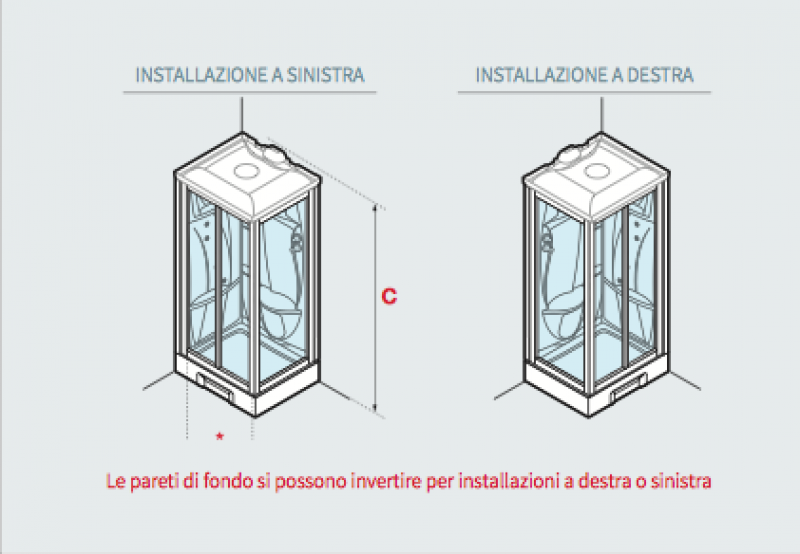 INSTALLAZIONE A SINISTRA

INSTALLAZIONE A DESTRA

C

*

Le pareti di fondo si possono invertire per installazioni a destra o sinistra