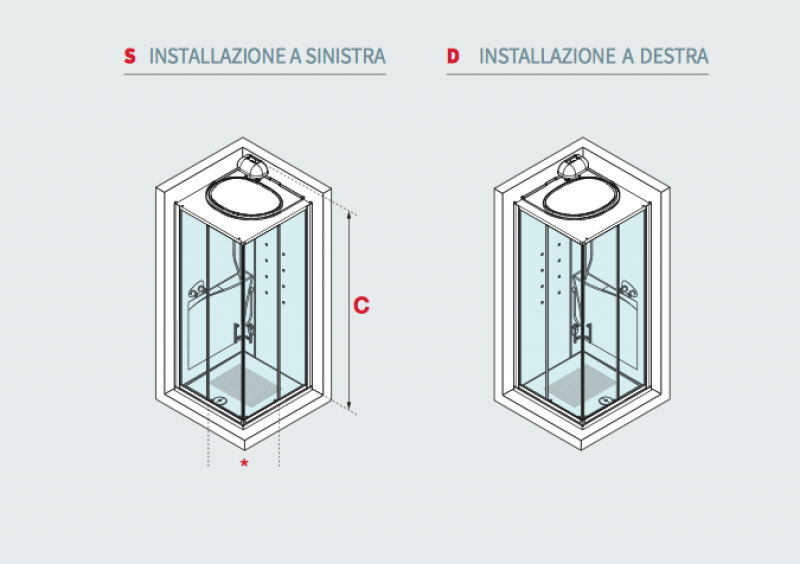 S INSTALLAZIONE A SINISTRA

D INSTALLAZIONE A DESTRA

C

*